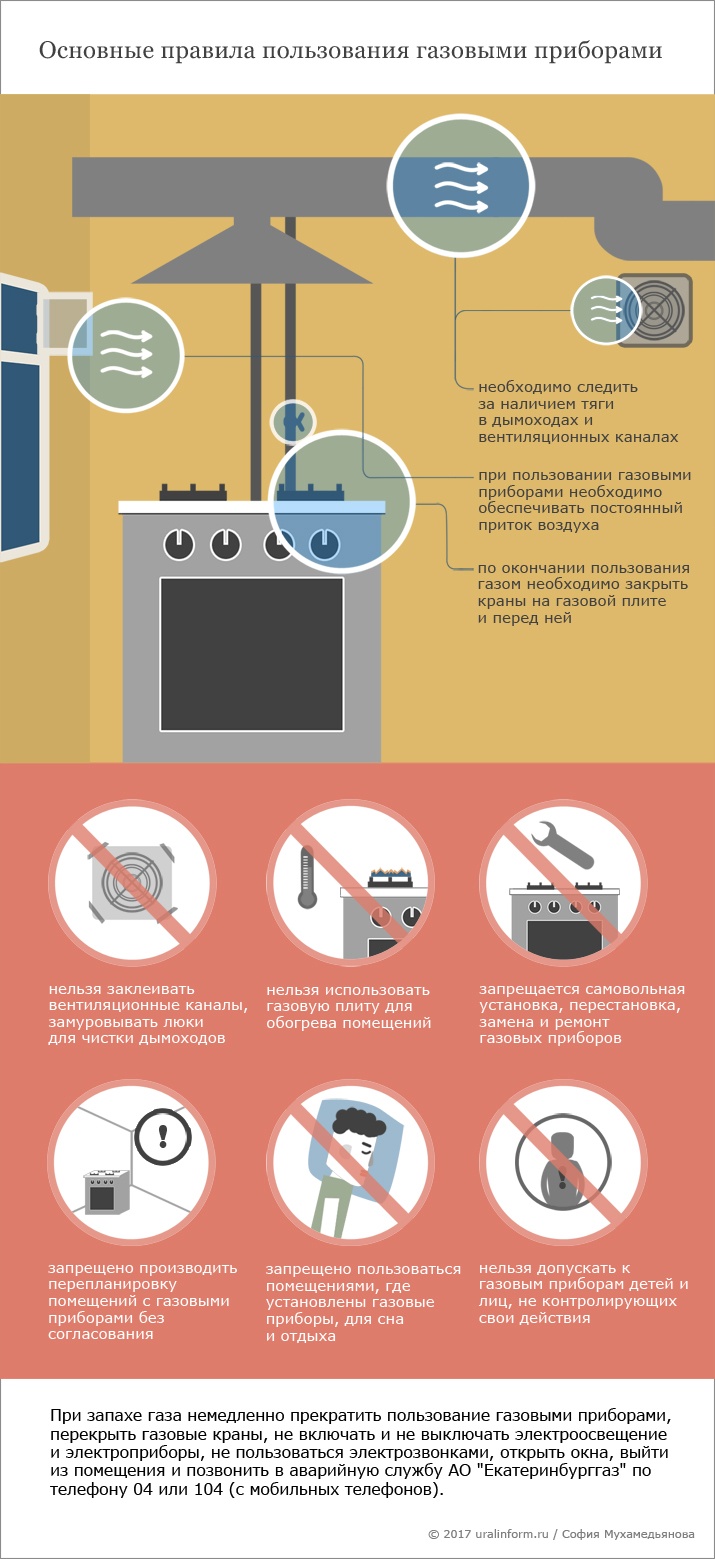 Основные правила пользования газовыми приборами

необходимо следить за наличием тяги в дымоходах и вентиляционных каналах

при пользовании газовыми приборами необходимо обеспечивать постоянный приток воздуха

по окончании пользования газом необходимо закрыть краны на газовой плите и перед ней

нельзя заклеивать вентиляционные каналы, замуровывать люки для чистки дымоходов

нельзя использовать газовую плиту для обогрева помещений

запрещается самовольная установка, перестановка, замена и ремонт газовых приборов

запрещено производить перепланировку помещений с газовыми приборами без согласования

запрещено пользоваться помещениями, где установлены газовые приборы, для сна и отдыха

нельзя допускать к газовым приборам детей и лиц, не контролирующих свои действия

При запахе газа немедленно прекратить пользование газовыми приборами, перекрыть газовые краны, не включать и не выключать электроосвещение и электроприборы, не пользоваться электрозвонками, открыть окна, выйти из помещения и позвонить в аварийную службу АО "Екатеринбурггаз" по телефону 04 или 104 (с мобильных телефонов).

© 2017 uralinform.ru / София Мухамедьянова