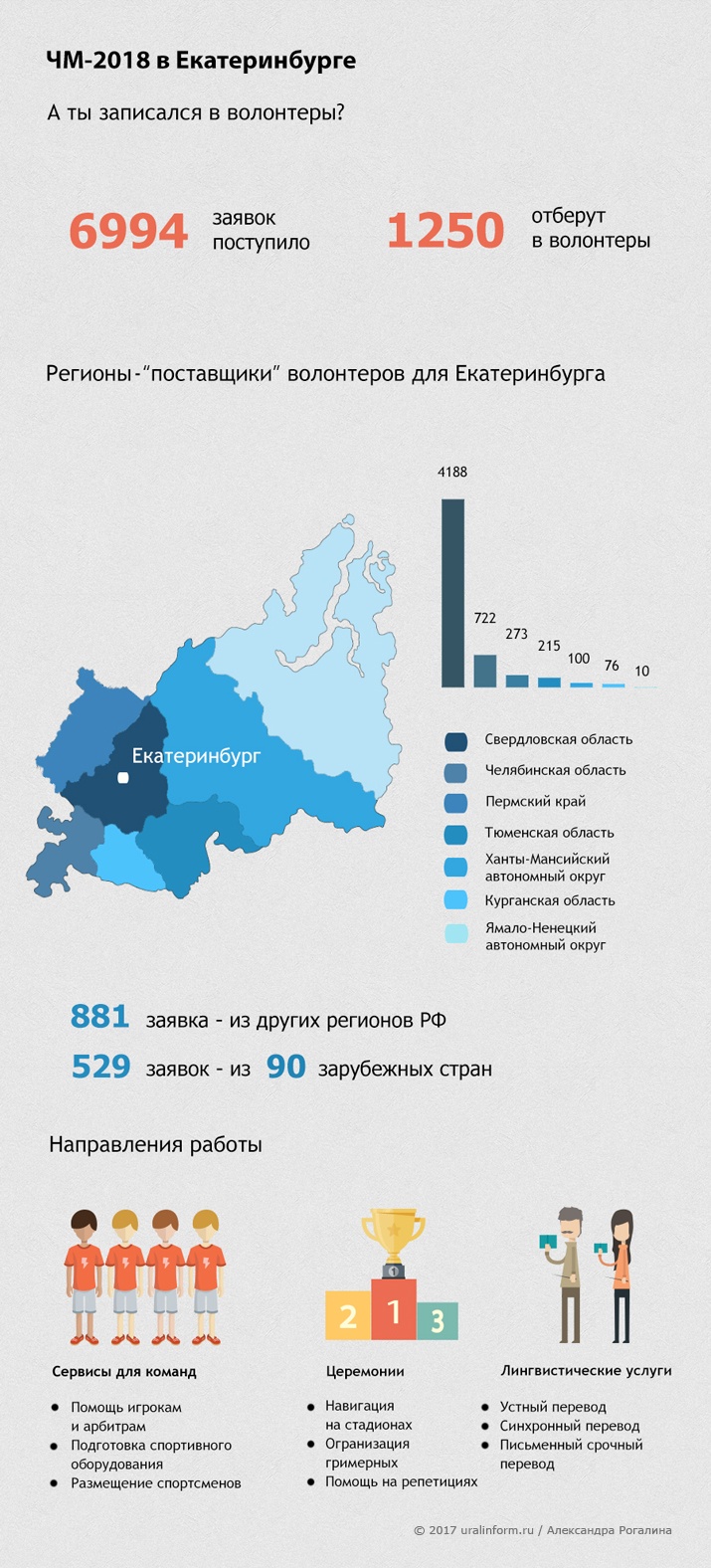 ЧМ-2018 в Екатеринбурге

А ты записался в волонтеры?

6994 заявок поступило

1250 отберут в волонтеры

Регионы-"поставщики" волонтеров для Екатеринбурга

Екатеринбург

4188

722

273

215

100

76

10

Свердловская область
Челябинская область
Пермский край
Тюменская область
Ханты-Мансийский автономный округ
Курганская область
Ямало-Ненецкий автономный округ

881 заявка - из других регионов РФ

529 заявок - из 90 зарубежных стран

Направления работы

2 1 3

Сервисы для команд
• Помощь игрокам и арбитрам
• Подготовка спортивного оборудования
• Размещение спортсменов

Церемонии
• Навигация на стадионах
• Огранизация гримерных
• Помощь на репетициях

Лингвистические услуги
• Устный перевод
• Синхронный перевод
• Письменный срочный перевод

© 2017 uralinform.ru / Александра Рогалина