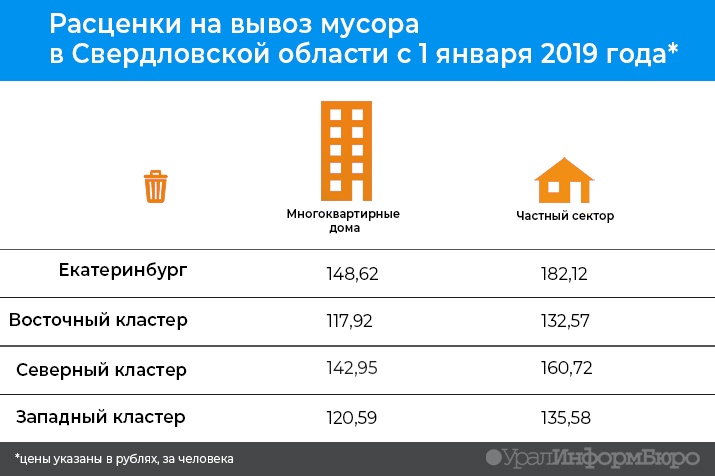 Расценки на вывоз мусора в Свердловской области с 1 января 2019 года*

|  | Многоквартирные дома | Частный сектор |
|---|---|---|
| Екатеринбург | 148,62 | 182,12 |
| Восточный кластер | 117,92 | 132,57 |
| Северный кластер | 142,95 | 160,72 |
| Западный кластер | 120,59 | 135,58 |

*цены указаны в рублях, за человека

УралИнформБюро