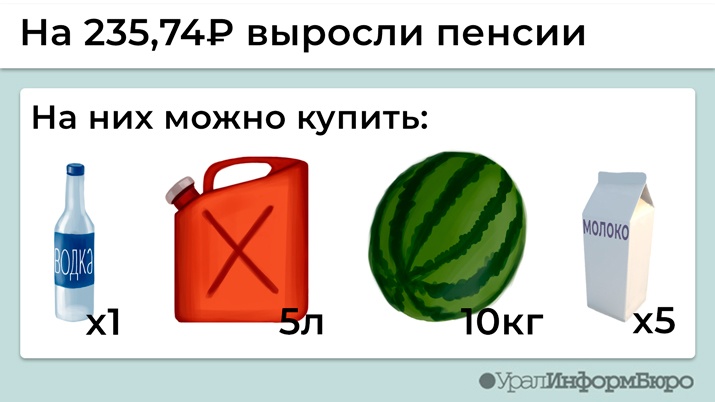 На 235,74₽ выросли пенсии

На них можно купить:

ВОДКА
x1

5л

10кг

МОЛОКО
x5

УралИнформБюро