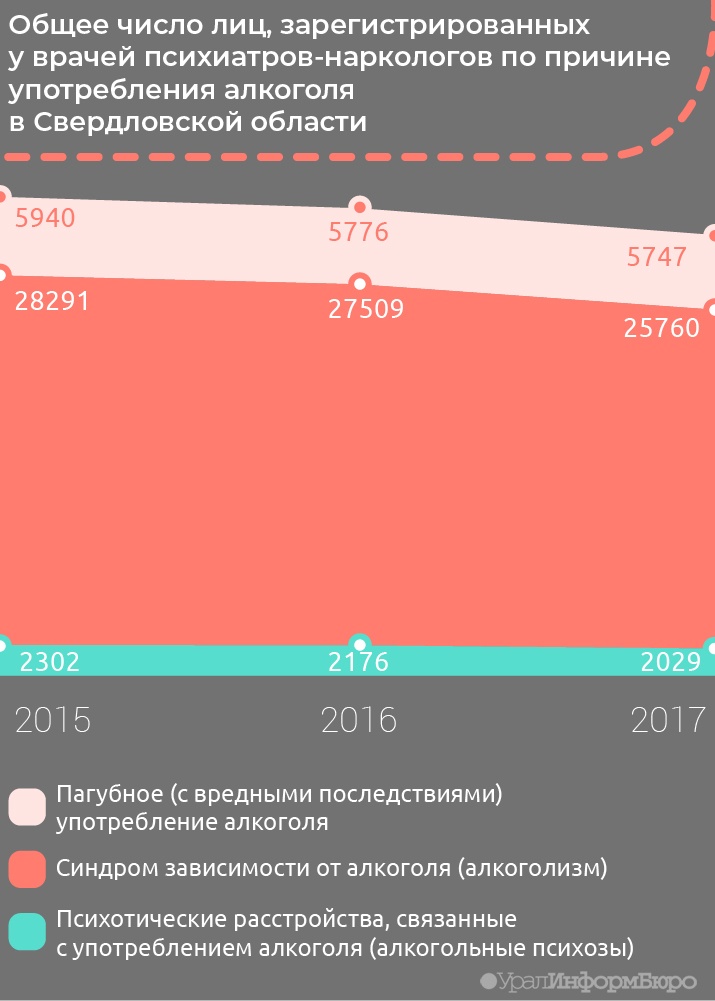 Общее число лиц, зарегистрированных у врачей психиатров-наркологов по причине употребления алкоголя в Свердловской области

5940
5776
5747
28291
27509
25760
2302
2176
2029

2015
2016
2017

Пагубное (с вредными последствиями) употребление алкоголя

Синдром зависимости от алкоголя (алкоголизм)

Психотические расстройства, связанные с употреблением алкоголя (алкогольные психозы)

УралИнформБюро