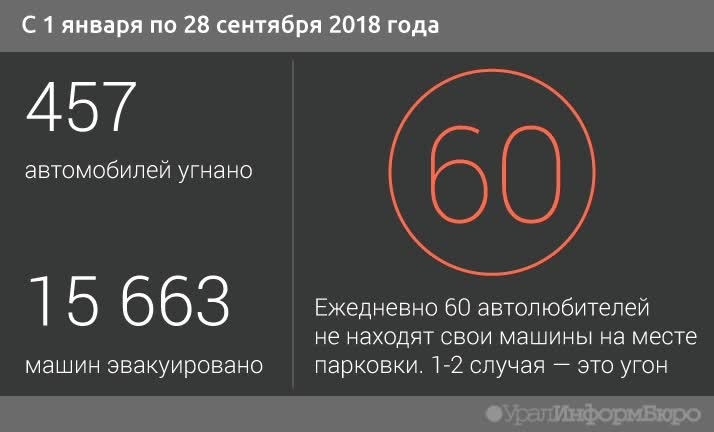 С 1 января по 28 сентября 2018 года

457
автомобилей угнано

15 663
машин эвакуировано

60

Ежедневно 60 автолюбителей не находят свои машины на месте парковки. 1-2 случая — это угон

УралИнформБюро