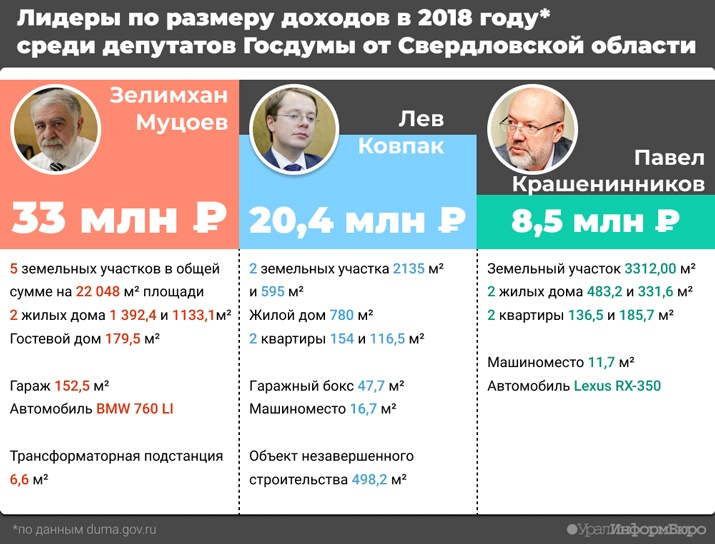 Лидеры по размеру доходов в 2018 году*
среди депутатов Госдумы от Свердловской области

Зелимхан Муцоев

33 млн ₽

5 земельных участков в общей сумме на 22 048 м² площади
2 жилых дома 1 392,4 и 1133,1м²
Гостевой дом 179,5 м²

Гараж 152,5 м²
Автомобиль BMW 760 LI

Трансформаторная подстанция 6,6 м²

Лев Ковпак

20,4 млн ₽

2 земельных участка 2135 м² и 595 м²
Жилой дом 780 м²
2 квартиры 154 и 116,5 м²

Гаражный бокс 47,7 м²
Машиноместо 16,7 м²

Объект незавершенного строительства 498,2 м²

Павел Крашенинников

8,5 млн ₽

Земельный участок 3312,00 м²
2 жилых дома 483,2 и 331,6 м²
2 квартиры 136,5 и 185,7 м²

Машиноместо 11,7 м²
Автомобиль Lexus RX-350

*по данным duma.gov.ru

УралИнформБюро