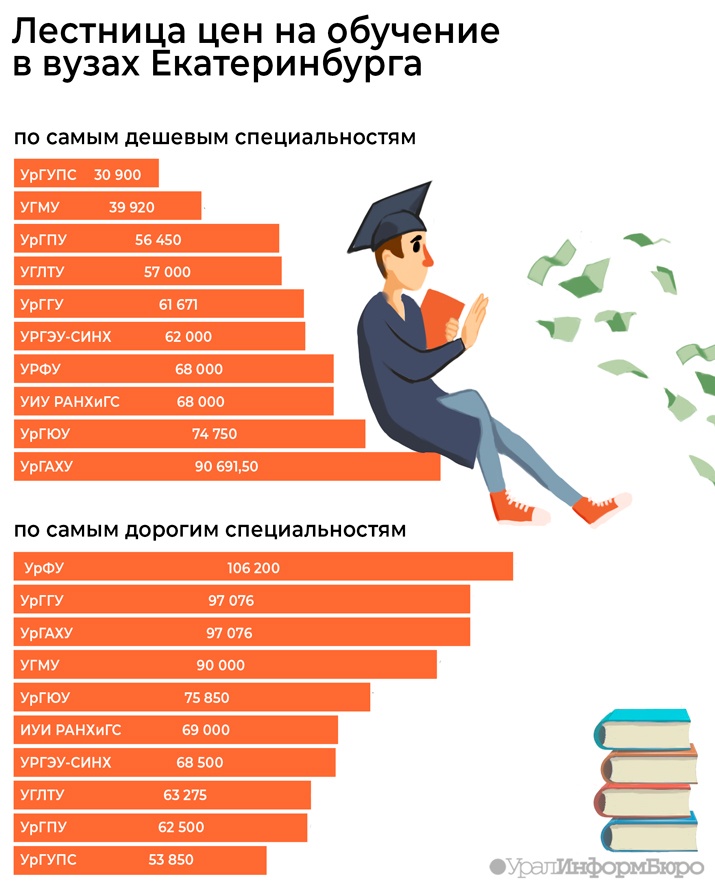 Лестница цен на обучение в вузах Екатеринбурга

по самым дешевым специальностям

УрГУПС 30 900
УГМУ 39 920
УрГПУ 56 450
УГЛТУ 57 000
УрГГУ 61 671
УРГЭУ-СИНХ 62 000
УРФУ 68 000
УИУ РАНХиГС 68 000
УрГЮУ 74 750
УрГАХУ 90 691,50

по самым дорогим специальностям

УрФУ 106 200
УрГГУ 97 076
УрГАХУ 97 076
УГМУ 90 000
УрГЮУ 75 850
ИУИ РАНХиГС 69 000
УРГЭУ-СИНХ 68 500
УГЛТУ 63 275
УрГПУ 62 500
УрГУПС 53 850

УралИнформБюро