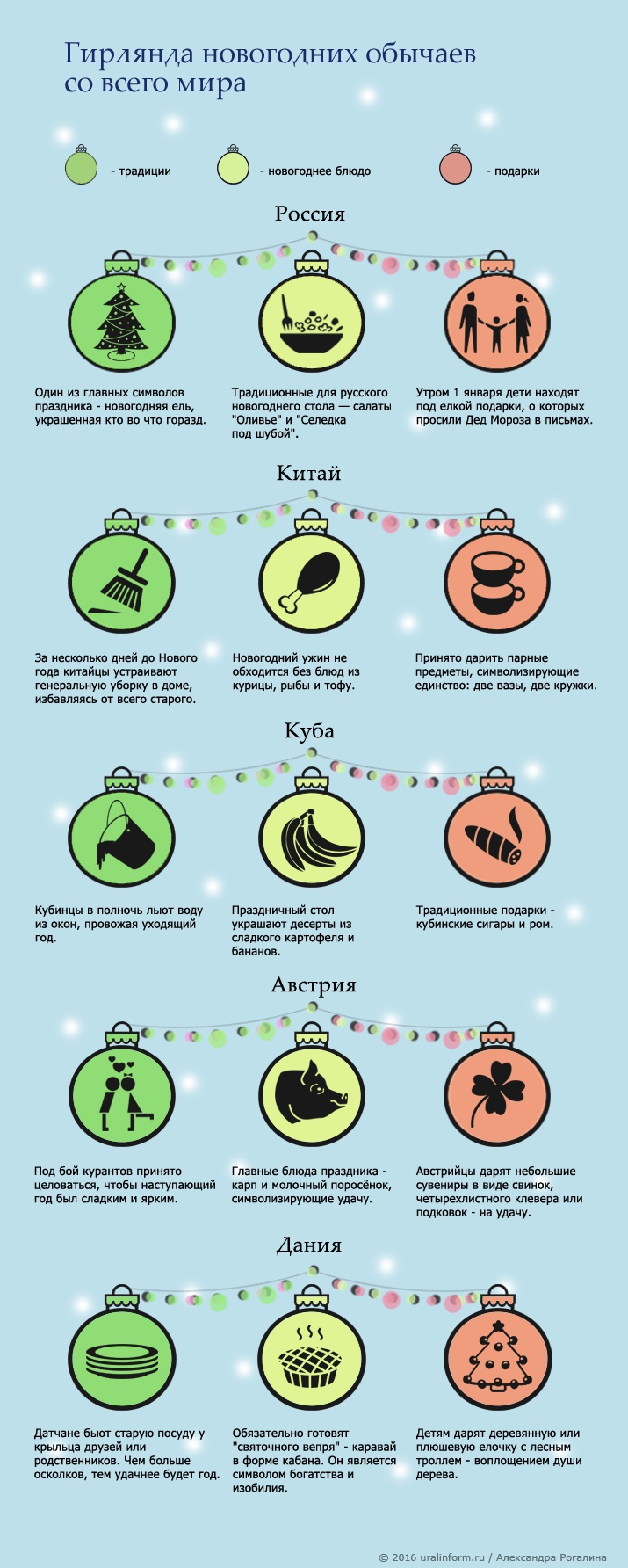 Гирлянда новогодних обычаев со всего мира

- традиции

- новогоднее блюдо

- подарки

Россия

Один из главных символов праздника - новогодняя ель, украшенная кто во что горазд.

Традиционные для русского новогоднего стола — салаты "Оливье" и "Селедка под шубой".

Утром 1 января дети находят под елкой подарки, о которых просили Дед Мороза в письмах.

Китай

За несколько дней до Нового года китайцы устраивают генеральную уборку в доме, избавляясь от всего старого.

Новогодний ужин не обходится без блюд из курицы, рыбы и тофу.

Принято дарить парные предметы, символизирующие единство: две вазы, две кружки.

Куба

Кубинцы в полночь льют воду из окон, провожая уходящий год.

Праздничный стол украшают десерты из сладкого картофеля и бананов.

Традиционные подарки - кубинские сигары и ром.

Австрия

Под бой курантов принято целоваться, чтобы наступающий год был сладким и ярким.

Главные блюда праздника - карп и молочный поросёнок, символизирующие удачу.

Австрийцы дарят небольшие сувениры в виде свинок, четырехлистного клевера или подковок - на удачу.

Дания

Датчане бьют старую посуду у крыльца друзей или родственников. Чем больше осколков, тем удачнее будет год.

Обязательно готовят "святочного вепря" - каравай в форме кабана. Он является символом богатства и изобилия.

Детям дарят деревянную или плюшевую елочку с лесным троллем - воплощением души дерева.

© 2016 uralinform.ru / Александра Рогалина