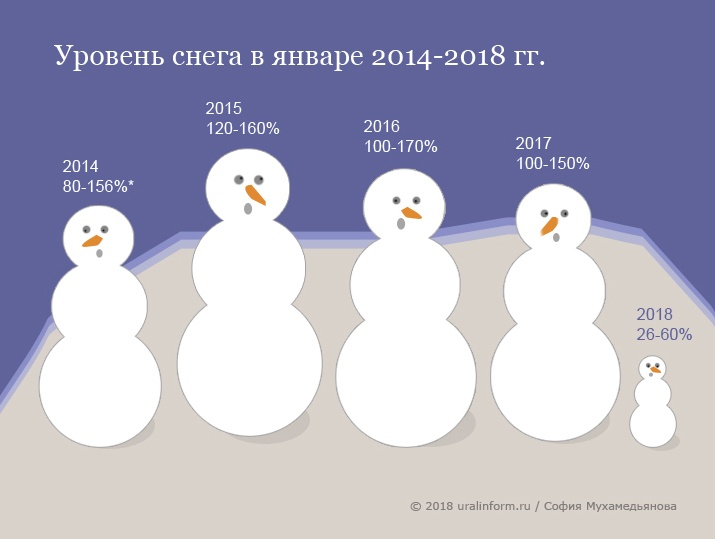 Уровень снега в январе 2014-2018 гг.

2014
80-156%*

2015
120-160%

2016
100-170%

2017
100-150%

2018
26-60%

© 2018 uralinform.ru / София Мухамедьянова