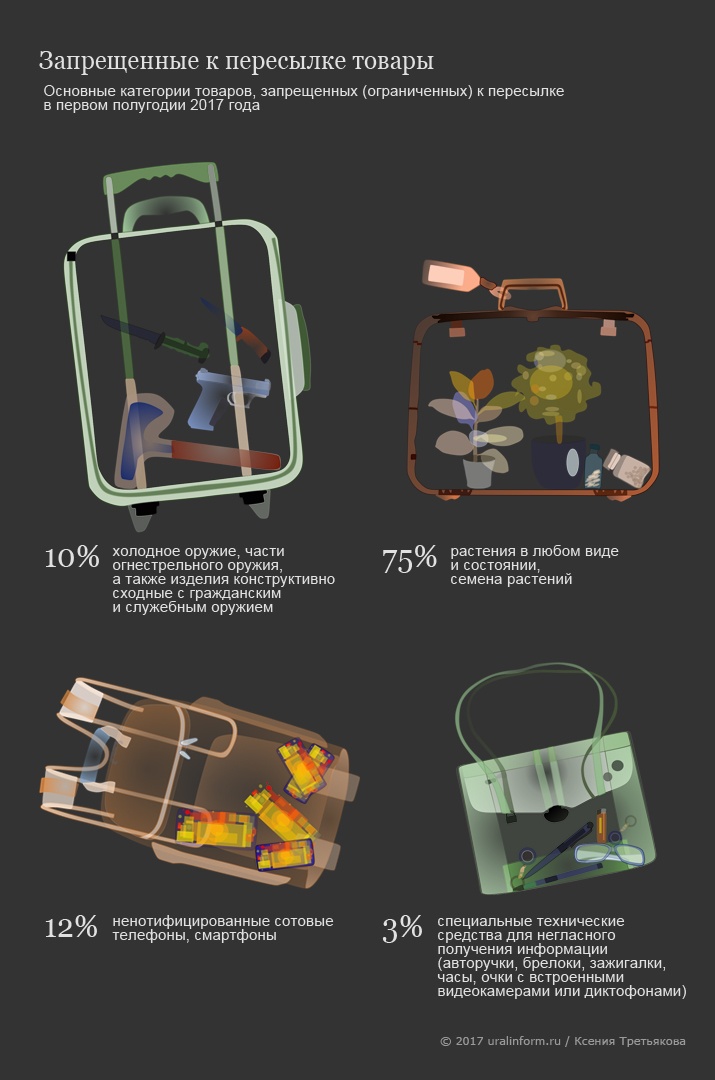 Запрещенные к пересылке товары

Основные категории товаров, запрещенных (ограниченных) к пересылке в первом полугодии 2017 года

10% холодное оружие, части огнестрельного оружия, а также изделия конструктивно сходные с гражданским и служебным оружием

75% растения в любом виде и состоянии, семена растений

12% ненотифицированные сотовые телефоны, смартфоны

3% специальные технические средства для негласного получения информации (авторучки, брелоки, зажигалки, часы, очки с встроенными видеокамерами или диктофонами)

© 2017 uralinform.ru / Ксения Третьякова