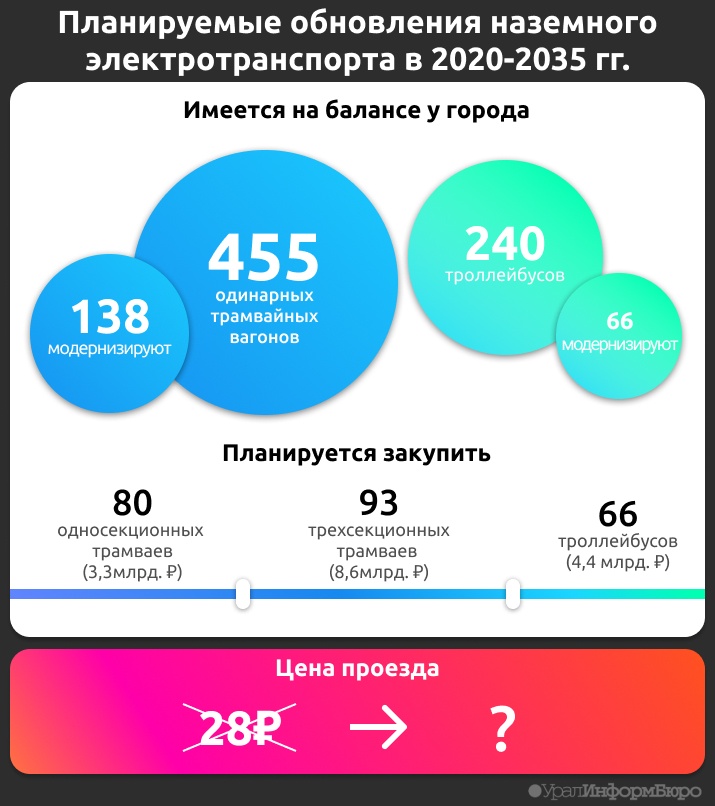 Планируемые обновления наземного электротранспорта в 2020-2035 гг.

Имеется на балансе у города

138 модернизируют

455 одинарных трамвайных вагонов

240 троллейбусов

66 модернизируют

Планируется закупить

80 односекционных трамваев (3,3млрд. ₽)

93 трехсекционных трамваев (8,6млрд. ₽)

66 троллейбусов (4,4 млрд. ₽)

Цена проезда

28₽ → ?

УралИнформБюро