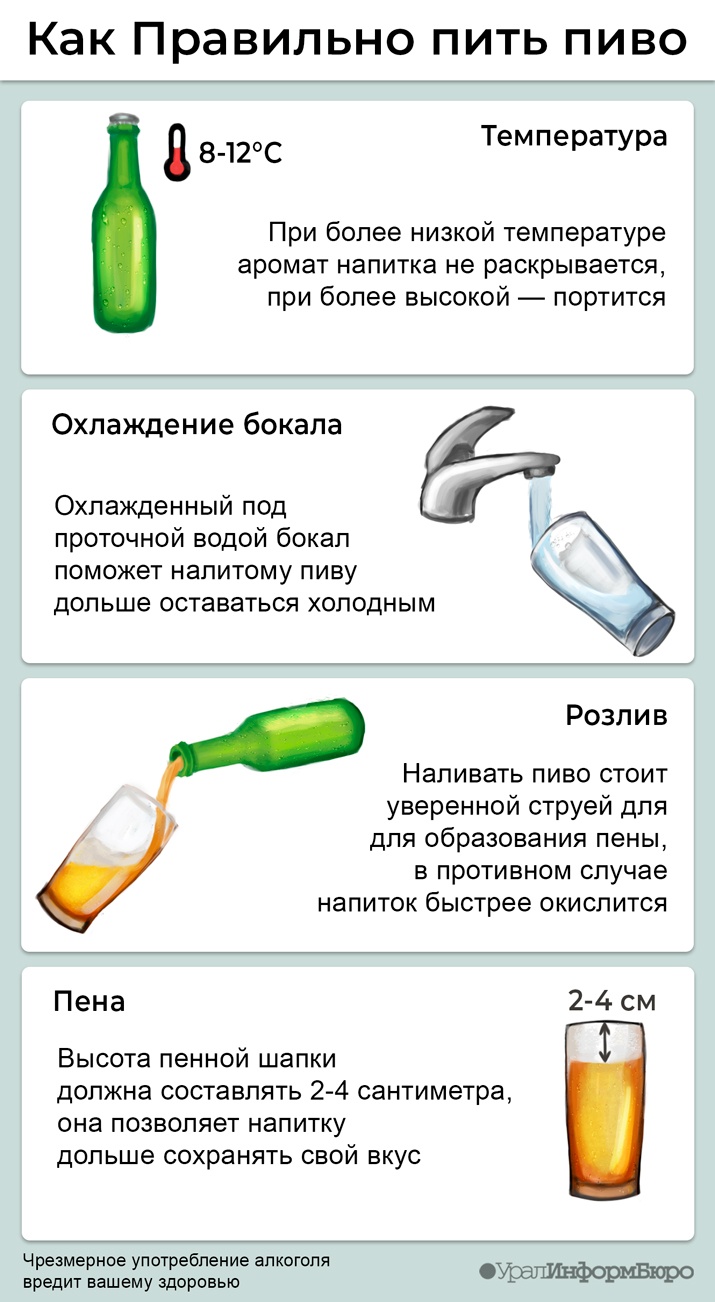 Как Правильно пить пиво

8-12°C

Температура

При более низкой температуре аромат напитка не раскрывается, при более высокой — портится

Охлаждение бокала

Охлажденный под проточной водой бокал поможет налитому пиву дольше оставаться холодным

Розлив

Наливать пиво стоит уверенной струей для для образования пены, в противном случае напиток быстрее окислится

Пена

2-4 см

Высота пенной шапки должна составлять 2-4 сантиметра, она позволяет напитку дольше сохранять свой вкус

Чрезмерное употребление алкоголя вредит вашему здоровью

УралИнформБюро