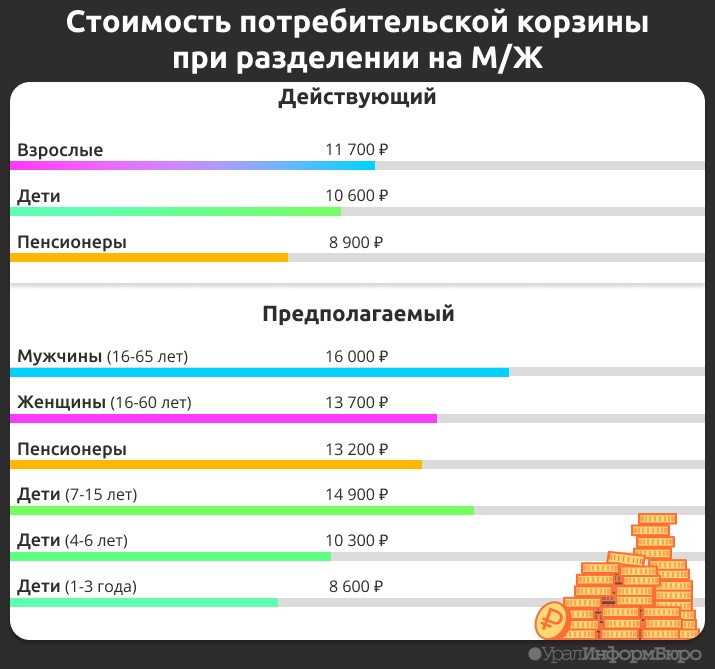 Стоимость потребительской корзины при разделении на М/Ж

Действующий

Взрослые 11 700 ₽

Дети 10 600 ₽

Пенсионеры 8 900 ₽

Предполагаемый

Мужчины (16-65 лет) 16 000 ₽

Женщины (16-60 лет) 13 700 ₽

Пенсионеры 13 200 ₽

Дети (7-15 лет) 14 900 ₽

Дети (4-6 лет) 10 300 ₽

Дети (1-3 года) 8 600 ₽

УралИнформБюро