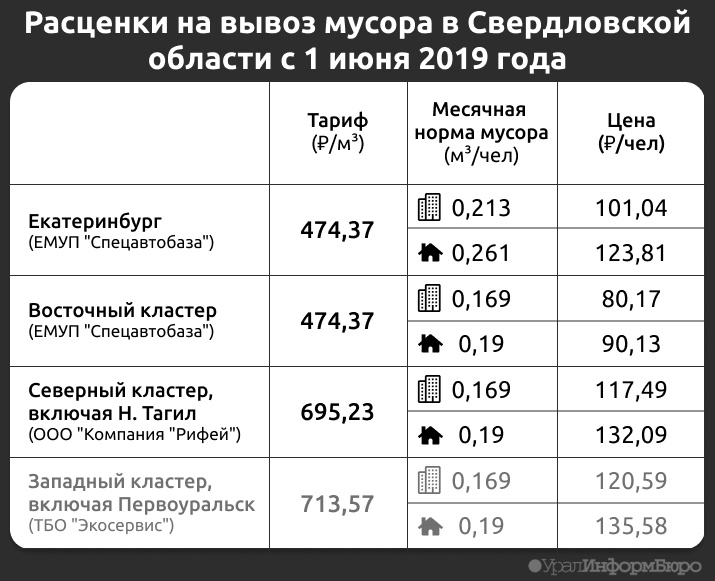 Расценки на вывоз мусора в Свердловской области с 1 июня 2019 года

|  | Тариф (₽/м³) | Месячная норма мусора (м³/чел) | Цена (₽/чел) |
|---|---|---|---|
| Екатеринбург (ЕМУП "Спецавтобаза") | 474,37 | 0,213 | 101,04 |
|  |  | 0,261 | 123,81 |
| Восточный кластер (ЕМУП "Спецавтобаза") | 474,37 | 0,169 | 80,17 |
|  |  | 0,19 | 90,13 |
| Северный кластер, включая Н. Тагил (ООО "Компания "Рифей") | 695,23 | 0,169 | 117,49 |
|  |  | 0,19 | 132,09 |
| Западный кластер, включая Первоуральск (ТБО "Экосервис") | 713,57 | 0,169 | 120,59 |
|  |  | 0,19 | 135,58 |

УралИнформБюро