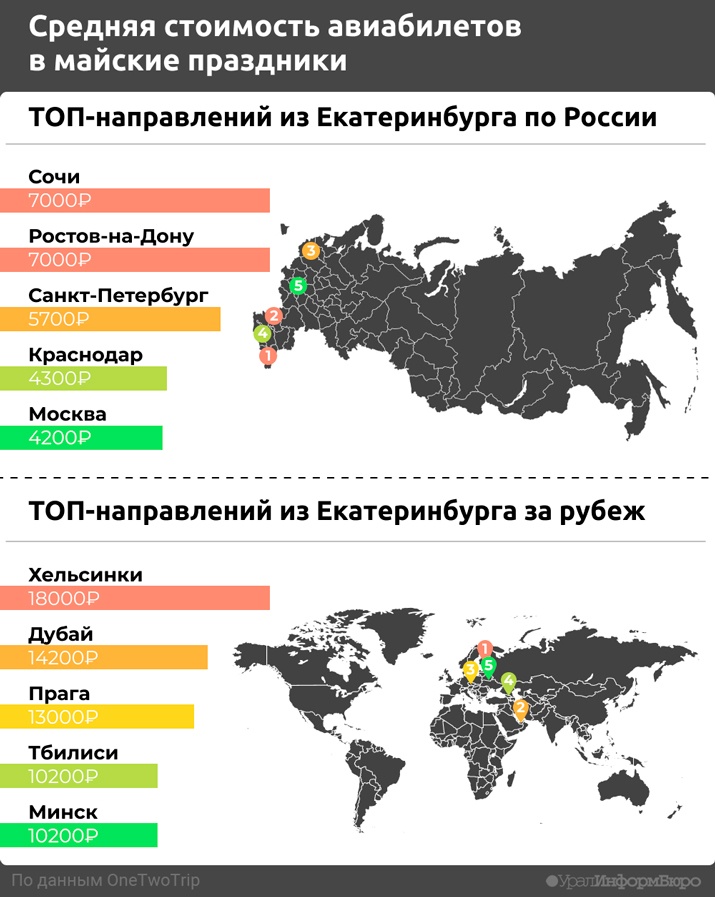 Средняя стоимость авиабилетов в майские праздники

ТОП-направлений из Екатеринбурга по России

Сочи
7000₽

Ростов-на-Дону
7000₽

Санкт-Петербург
5700₽

Краснодар
4300₽

Москва
4200₽

3
5
2
4
1

ТОП-направлений из Екатеринбурга за рубеж

Хельсинки
18000₽

Дубай
14200₽

Прага
13000₽

Тбилиси
10200₽

Минск
10200₽

1
3
5
4
2

По данным OneTwoTrip

УралИнформБюро