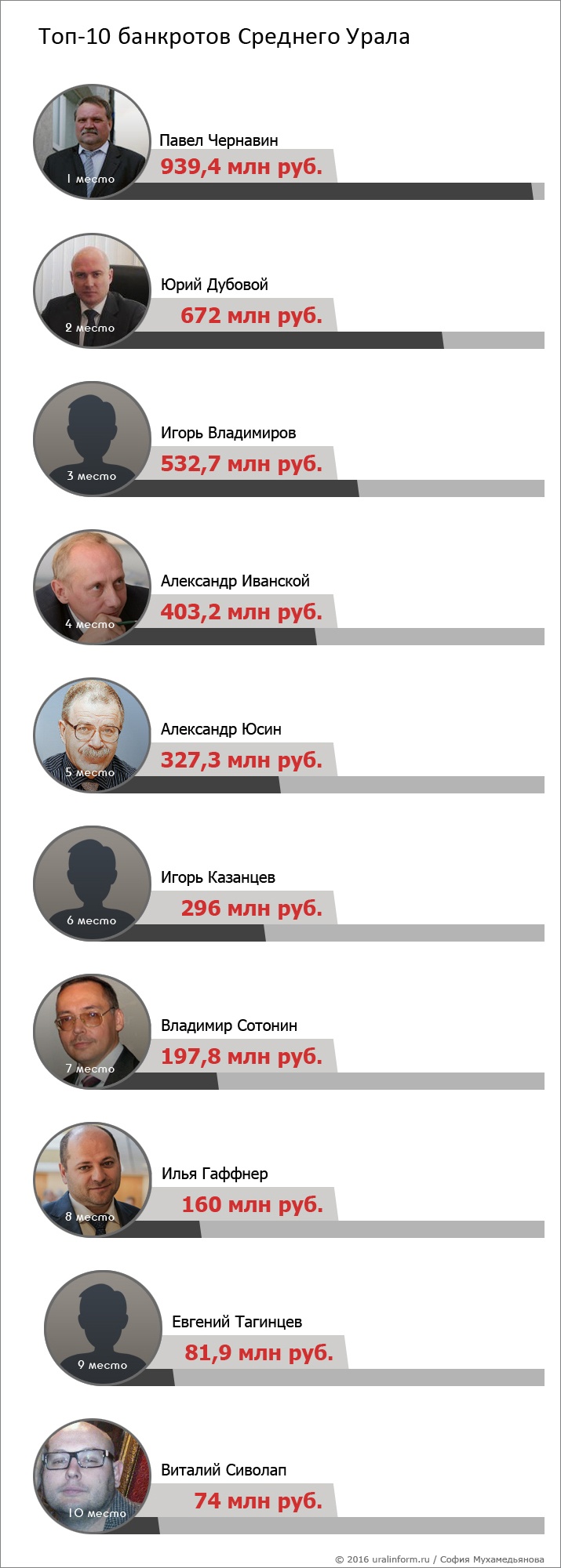 Топ-10 банкротов Среднего Урала

1 место
Павел Чернавин
939,4 млн руб.

2 место
Юрий Дубовой
672 млн руб.

3 место
Игорь Владимиров
532,7 млн руб.

4 место
Александр Иванской
403,2 млн руб.

5 место
Александр Юсин
327,3 млн руб.

6 место
Игорь Казанцев
296 млн руб.

7 место
Владимир Сотонин
197,8 млн руб.

8 место
Илья Гаффнер
160 млн руб.

9 место
Евгений Тагинцев
81,9 млн руб.

10 место
Виталий Сиволап
74 млн руб.

© 2016 uralinform.ru / София Мухамедьянова